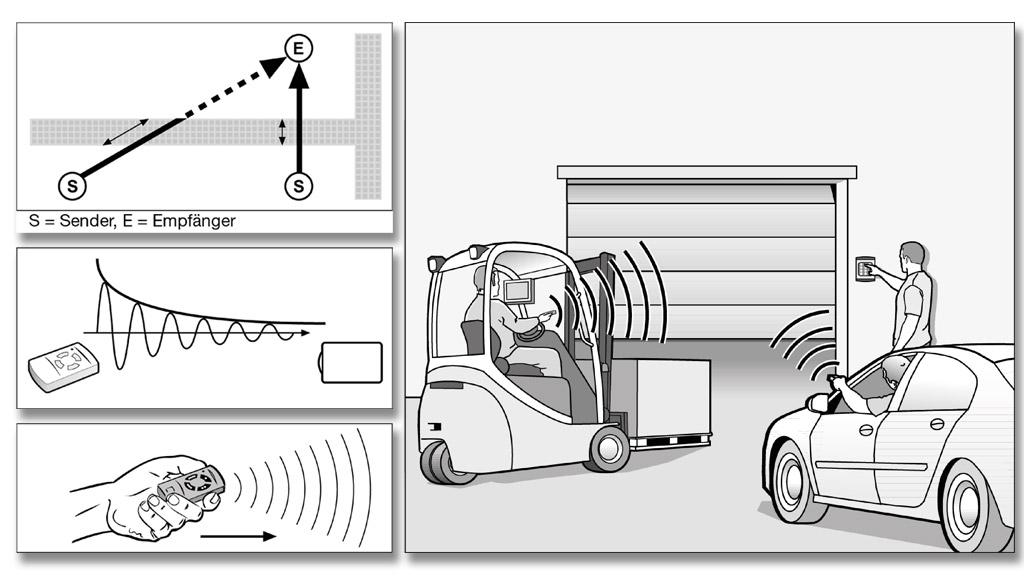 E

S

S

S = Sender, E = Empfänger